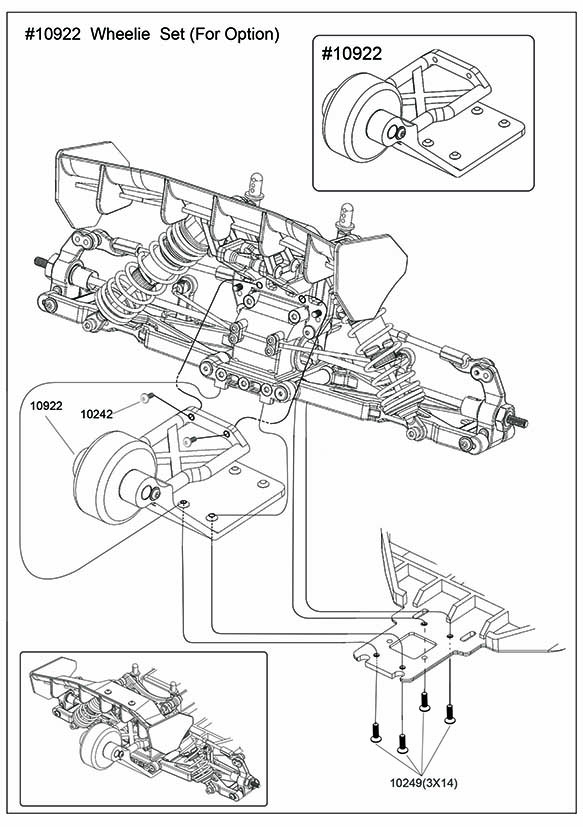 #10922 Wheelie Set (For Option)

#10922

10922

10242

10249(3X14)